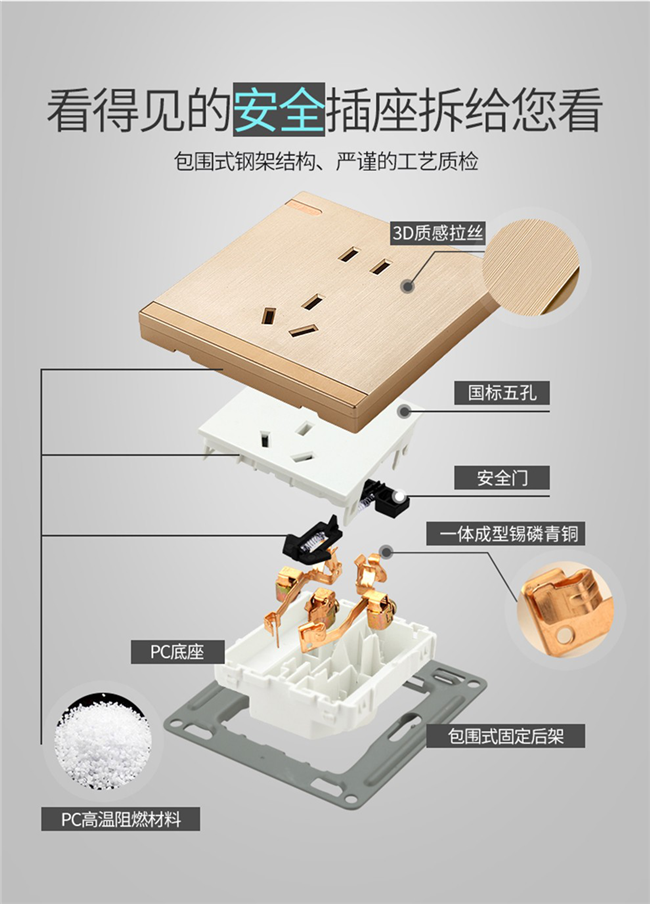 看得见的安全插座拆给您看

包围式钢架结构、严谨的工艺质检

3D质感拉丝

国标五孔

安全门

一体成型锡磷青铜

PC底座

包围式固定后架

PC高温阻燃材料