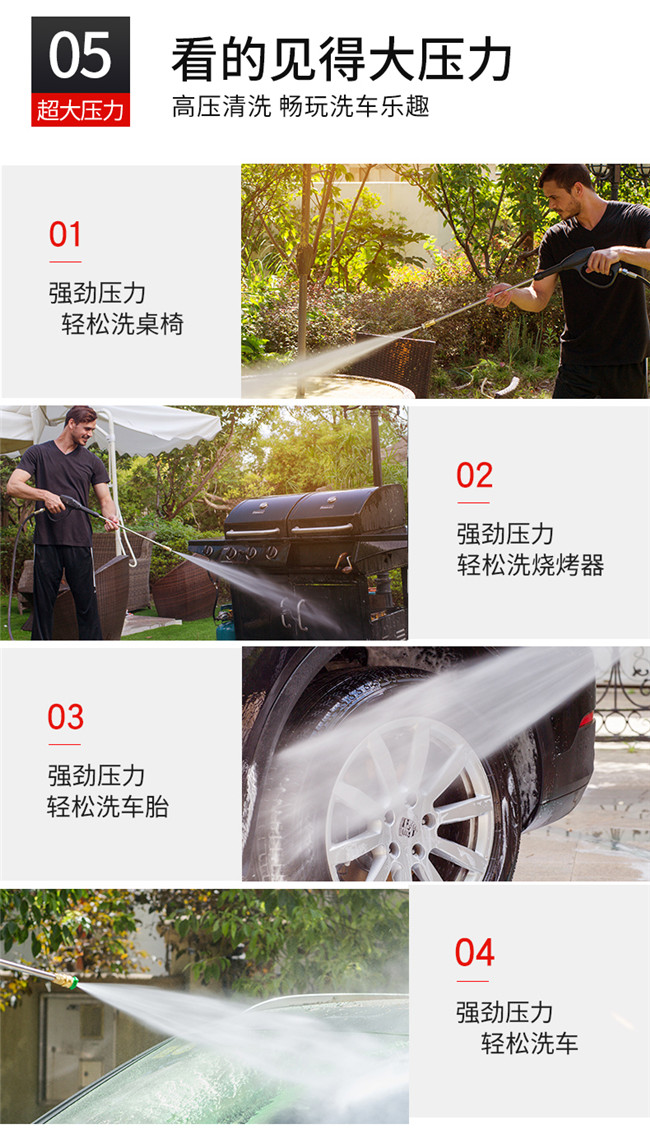 05
超大压力

看的见得大压力
高压清洗 畅玩洗车乐趣

01
强劲压力
轻松洗桌椅

02
强劲压力
轻松洗烧烤器

03
强劲压力
轻松洗车胎

04
强劲压力
轻松洗车