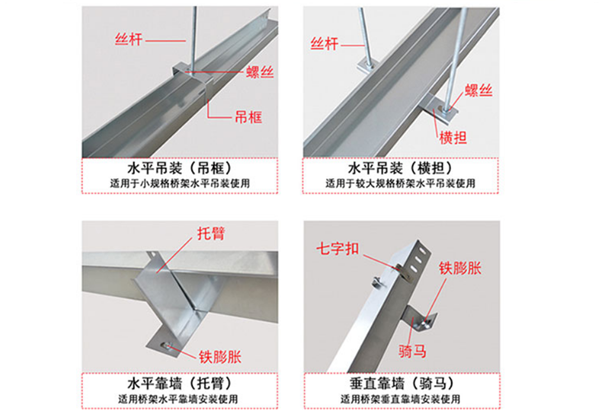 丝杆
螺丝
吊框

水平吊装（吊框）
适用于小规格桥架水平吊装使用

丝杆
螺丝
横担

水平吊装（横担）
适用于较大规格桥架水平吊装使用

托臂
铁膨胀

水平靠墙（托臂）
适用桥架水平靠墙安装使用

七字扣
铁膨胀
骑马

垂直靠墙（骑马）
适用桥架垂直靠墙安装使用