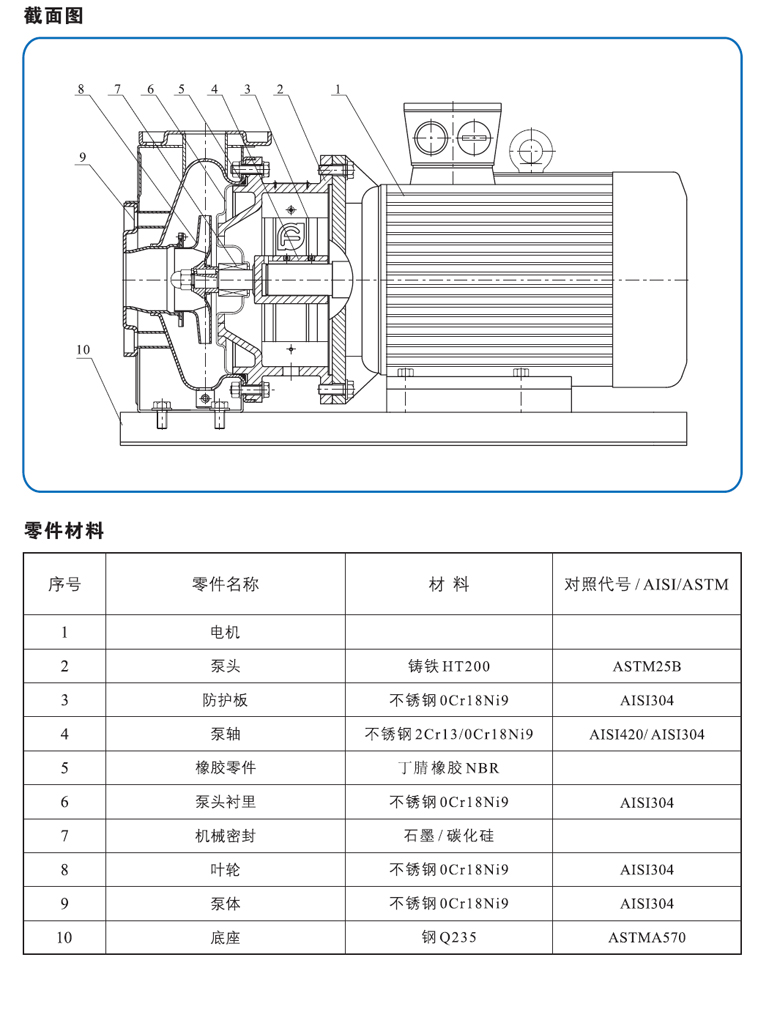 截面图

8 7 6 5 4 3 2 1

9

10

零件材料

| 序号 | 零件名称 | 材 料 | 对照代号 / AISI/ASTM |
|---|---|---|---|
| 1 | 电机 | | |
| 2 | 泵头 | 铸铁 HT200 | ASTM25B |
| 3 | 防护板 | 不锈钢 0Cr18Ni9 | AISI304 |
| 4 | 泵轴 | 不锈钢 2Cr13/0Cr18Ni9 | AISI420/ AISI304 |
| 5 | 橡胶零件 | 丁腈橡胶 NBR | |
| 6 | 泵头衬里 | 不锈钢 0Cr18Ni9 | AISI304 |
| 7 | 机械密封 | 石墨 / 碳化硅 | |
| 8 | 叶轮 | 不锈钢 0Cr18Ni9 | AISI304 |
| 9 | 泵体 | 不锈钢 0Cr18Ni9 | AISI304 |
| 10 | 底座 | 钢 Q235 | ASTMA570 |